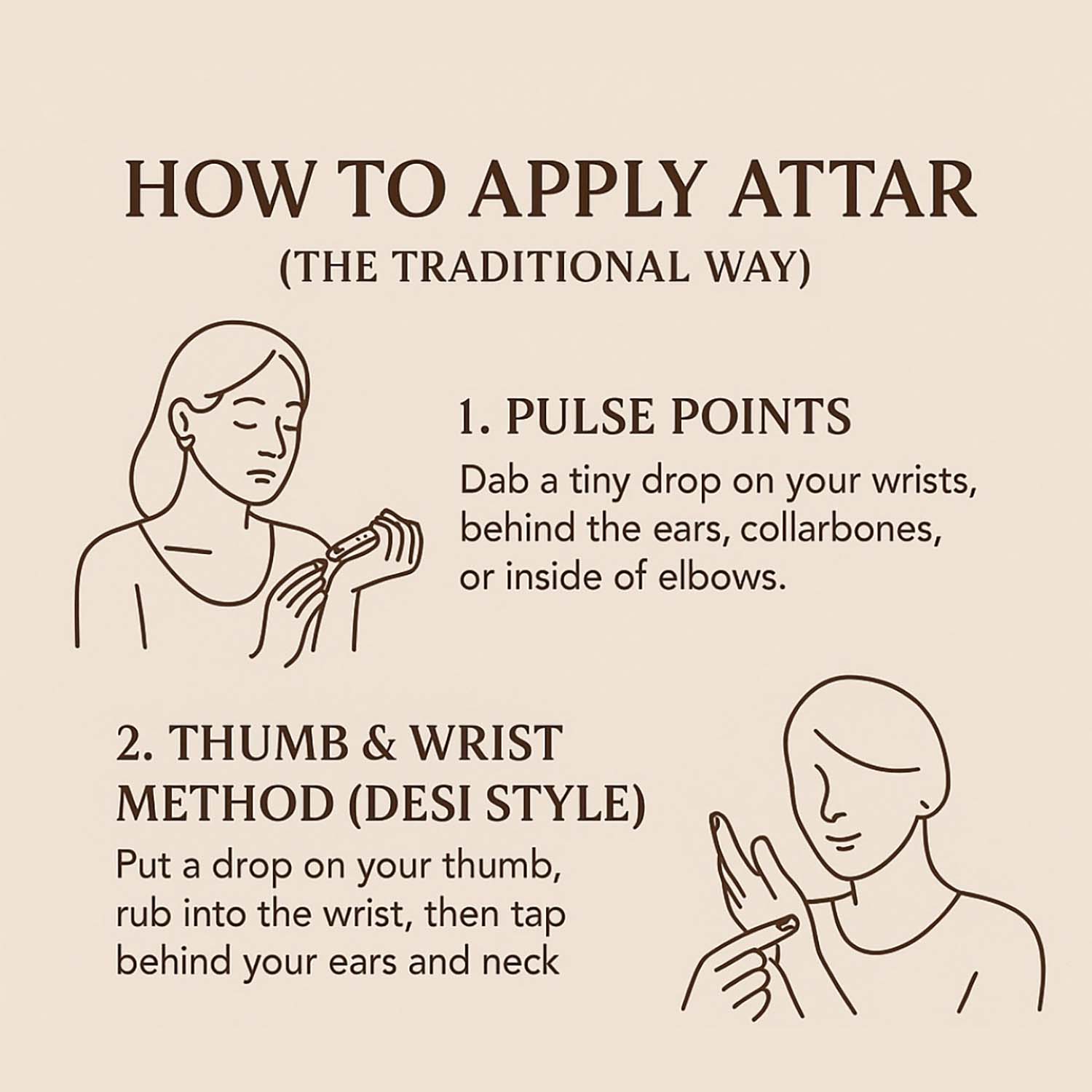 HOW TO APPLY ATTAR
(THE TRADITIONAL WAY)

1. PULSE POINTS
Dab a tiny drop on your wrists, behind the ears, collarbones, or inside of elbows.

2. THUMB & WRIST METHOD (DESI STYLE)
Put a drop on your thumb, rub into the wrist, then tap behind your ears and neck